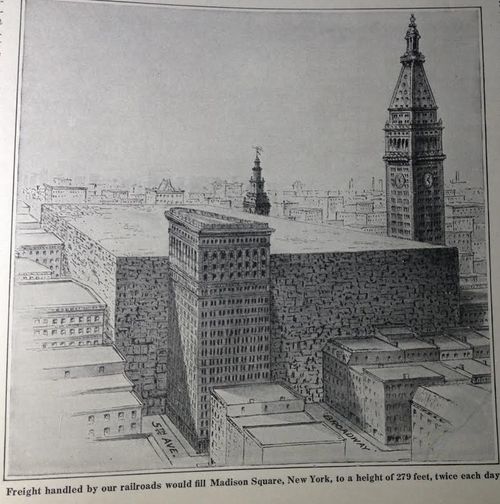 5TH AVE.

BROADWAY

Freight handled by our railroads would fill Madison Square, New York, to a height of 279 feet, twice each day